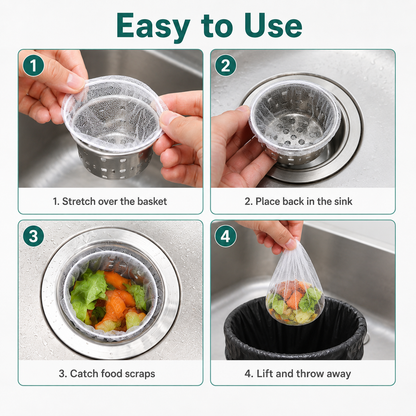 Easy to Use

1

1. Stretch over the basket

2

2. Place back in the sink

3

3. Catch food scraps

4

4. Lift and throw away